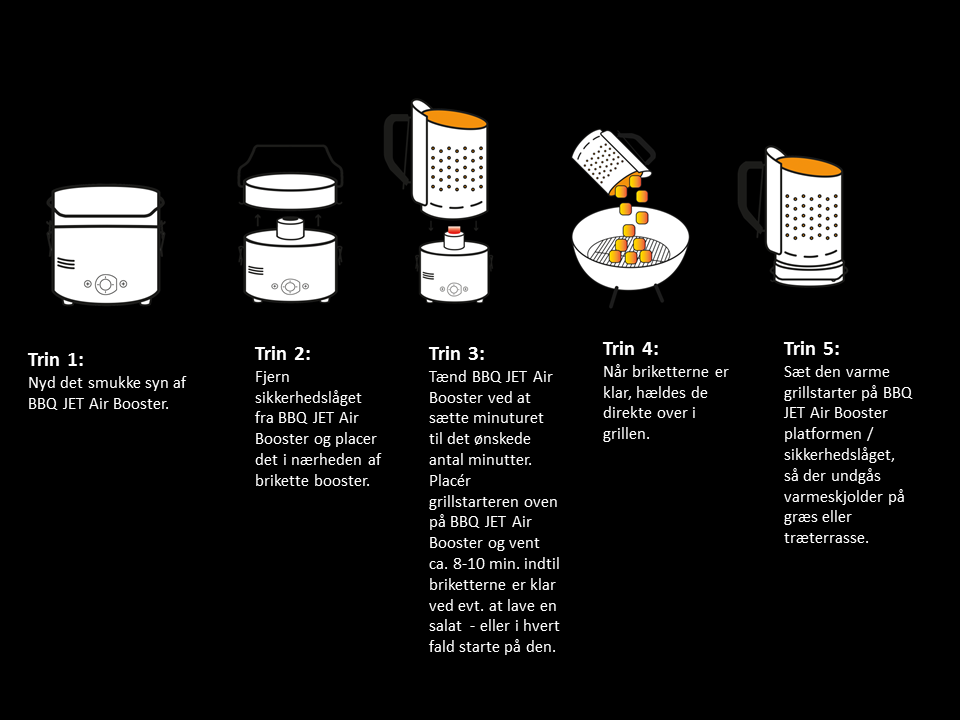 Trin 1:
Nyd det smukke syn af BBQ JET Air Booster.

Trin 2:
Fjern sikkerhedslåget fra BBQ JET Air Booster og placer det i nærheden af brikette booster.

Trin 3:
Tænd BBQ JET Air Booster ved at sætte minuturet til det ønskede antal minutter. Placér grillstarteren oven på BBQ JET Air Booster og vent ca. 8-10 min. indtil briketterne er klar ved evt. at lave en salat - eller i hvert fald starte på den.

Trin 4:
Når briketterne er klar, hældes de direkte over i grillen.

Trin 5:
Sæt den varme grillstarter på BBQ JET Air Booster platformen / sikkerhedslåget, så der undgås varmeskjolder på græs eller træterrasse.